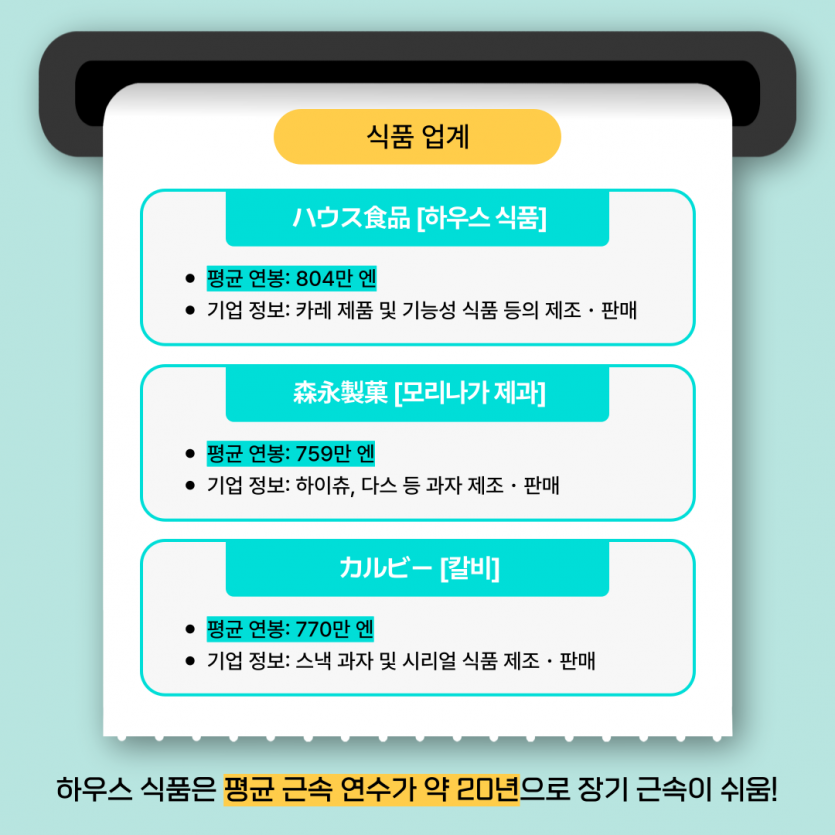 식품 업계

ハウス食品 [하우스 식품]

• 평균 연봉: 804만 엔
• 기업 정보: 카레 제품 및 기능성 식품 등의 제조・판매

森永製菓 [모리나가 제과]

• 평균 연봉: 759만 엔
• 기업 정보: 하이츄, 다스 등 과자 제조・판매

カルビー [칼비]

• 평균 연봉: 770만 엔
• 기업 정보: 스낵 과자 및 시리얼 식품 제조・판매

하우스 식품은 평균 근속 연수가 약 20년으로 장기 근속이 쉬움!